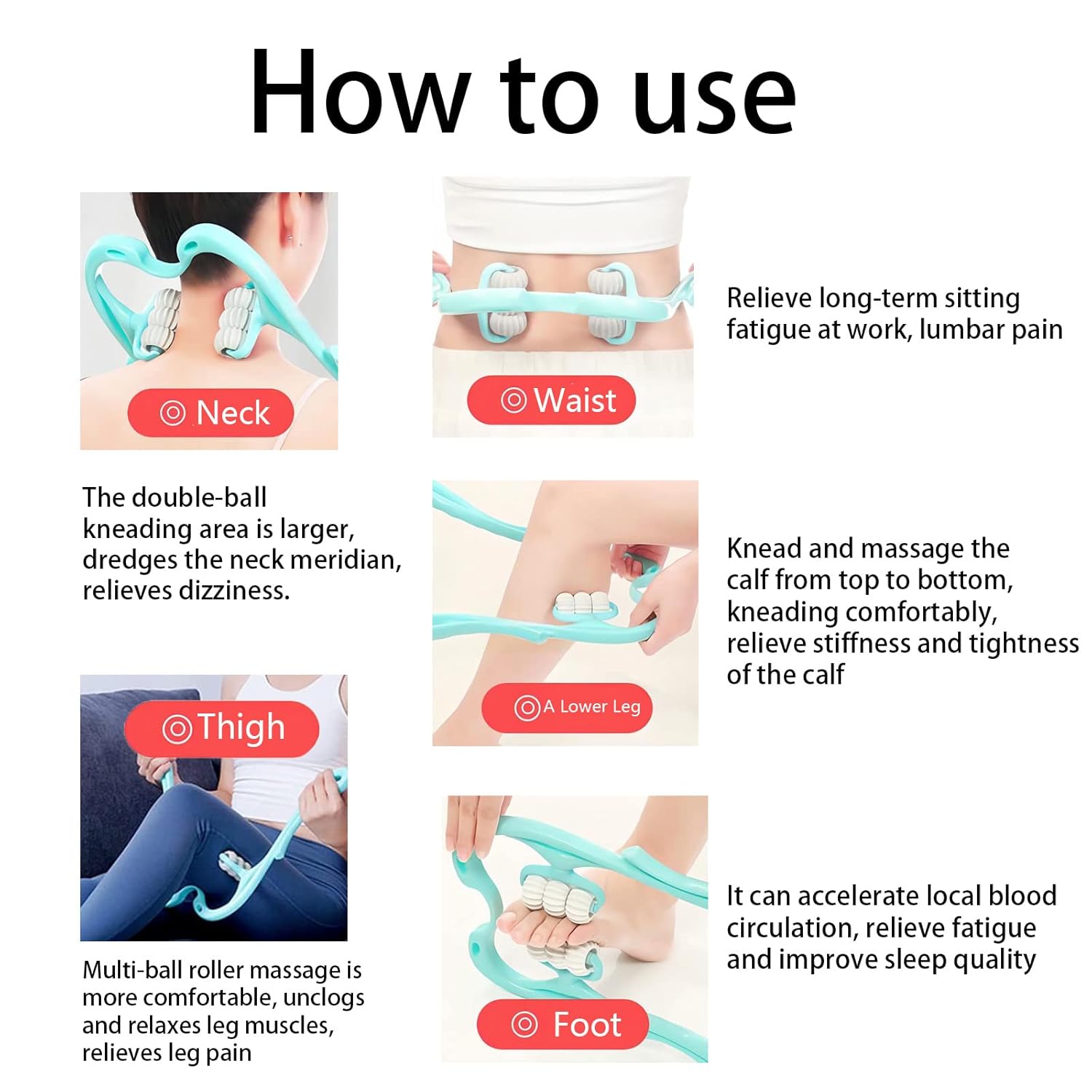 How to use

◎ Neck

The double-ball kneading area is larger, dredges the neck meridian, relieves dizziness.

◎ Thigh

Multi-ball roller massage is more comfortable, unclogs and relaxes leg muscles, relieves leg pain

◎ Waist

Relieve long-term sitting fatigue at work, lumbar pain

◎ A Lower Leg

Knead and massage the calf from top to bottom, kneading comfortably, relieve stiffness and tightness of the calf

◎ Foot

It can accelerate local blood circulation, relieve fatigue and improve sleep quality