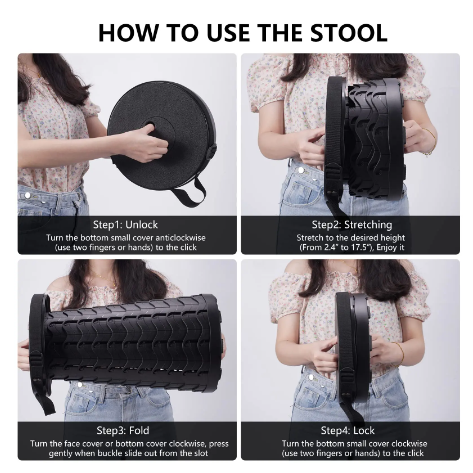 HOW TO USE THE STOOL

Step1: Unlock
Turn the bottom small cover anticlockwise (use two fingers or hands) to the click

Step2: Stretching
Stretch to the desired height (From 2.4" to 17.5"), Enjoy it

Step3: Fold
Turn the face cover or bottom cover clockwise, press gently when buckle slide out from the slot

Step4: Lock
Turn the bottom small cover clockwise (use two fingers or hands) to the click